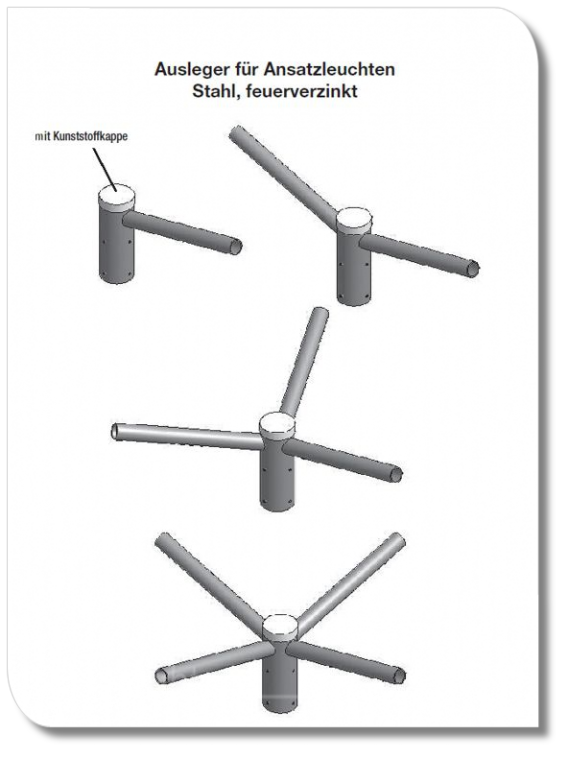 Ausleger für Ansatzleuchten
Stahl, feuerverzinkt

mit Kunststoffkappe